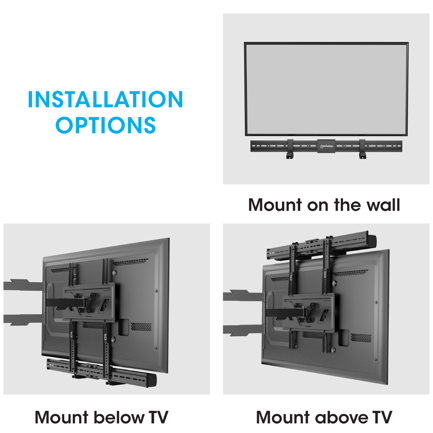 INSTALLATION OPTIONS

Mount on the wall

Mount below TV

Mount above TV